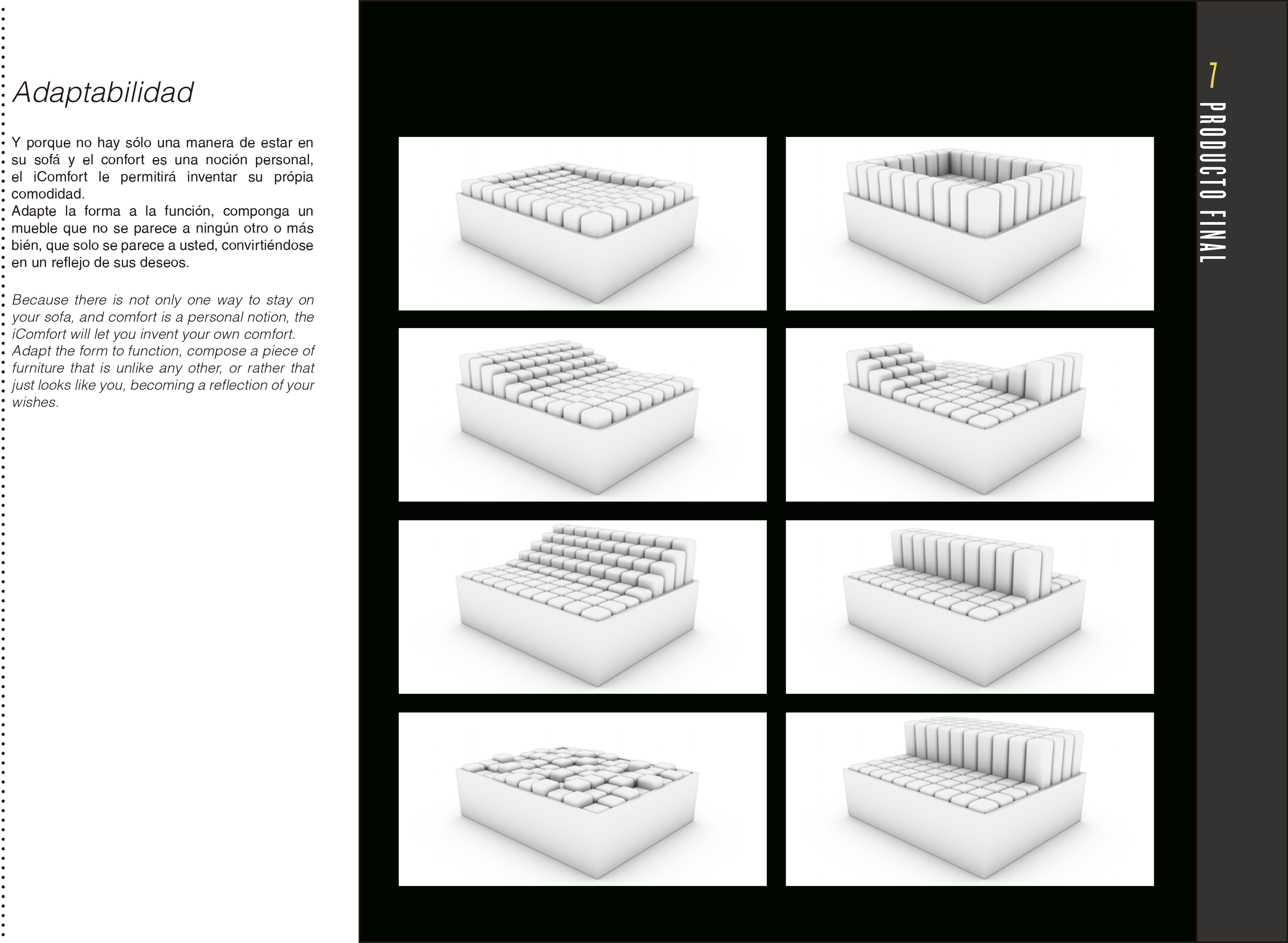 Adaptabilidad

Y porque no hay sólo una manera de estar en su sofá y el confort es una noción personal, el iComfort le permitirá inventar su própia comodidad.
Adapte la forma a la función, componga un mueble que no se parece a ningún otro o más bién, que solo se parece a usted, convirtiéndose en un reflejo de sus deseos.

Because there is not only one way to stay on your sofa, and comfort is a personal notion, the iComfort will let you invent your own comfort.
Adapt the form to function, compose a piece of furniture that is unlike any other, or rather that just looks like you, becoming a reflection of your wishes.

7 PRODUCTO FINAL